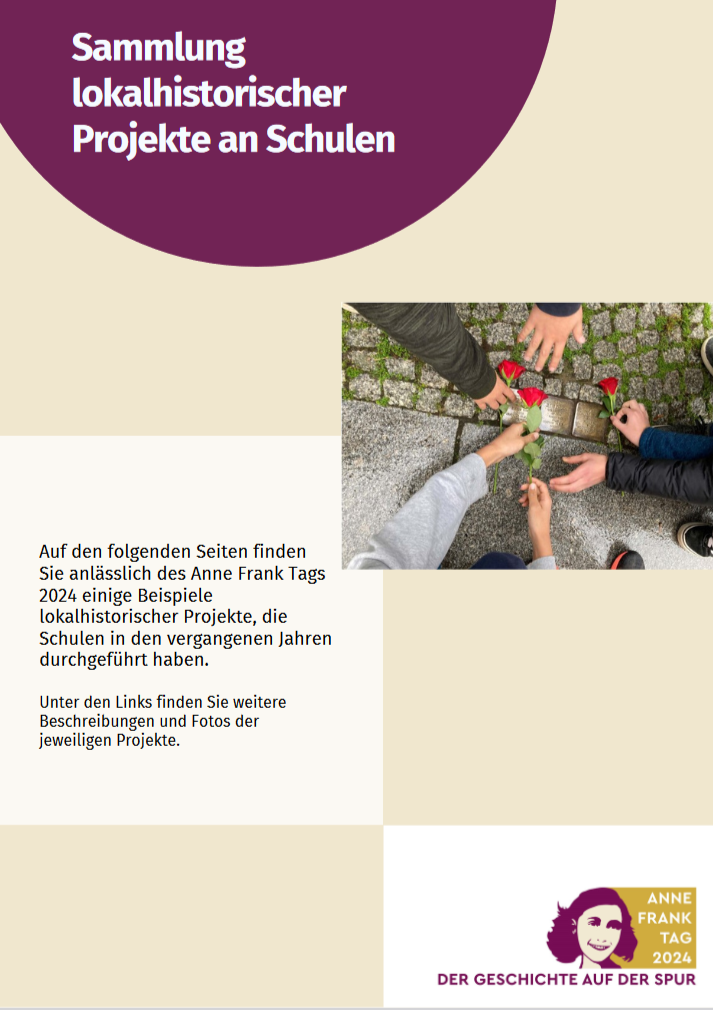 Sammlung lokalhistorischer Projekte an Schulen

Auf den folgenden Seiten finden Sie anlässlich des Anne Frank Tags 2024 einige Beispiele lokalhistorischer Projekte, die Schulen in den vergangenen Jahren durchgeführt haben.

Unter den Links finden Sie weitere Beschreibungen und Fotos der jeweiligen Projekte.

ANNE FRANK TAG 2024
DER GESCHICHTE AUF DER SPUR